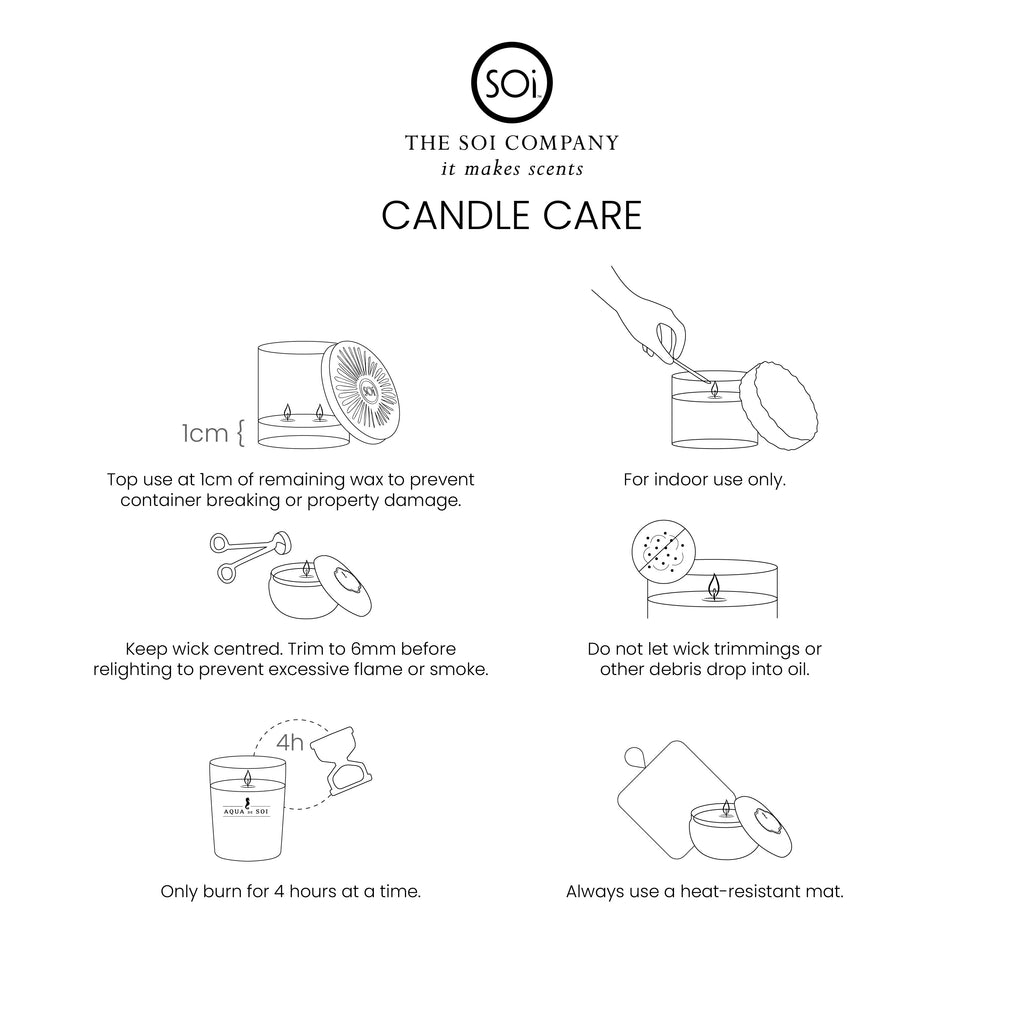 SOi

THE SOI COMPANY
it makes scents

CANDLE CARE

1cm

Top use at 1cm of remaining wax to prevent container breaking or property damage.

For indoor use only.

Keep wick centred. Trim to 6mm before relighting to prevent excessive flame or smoke.

Do not let wick trimmings or other debris drop into oil.

4h

AQUA de SOI

Only burn for 4 hours at a time.

Always use a heat-resistant mat.